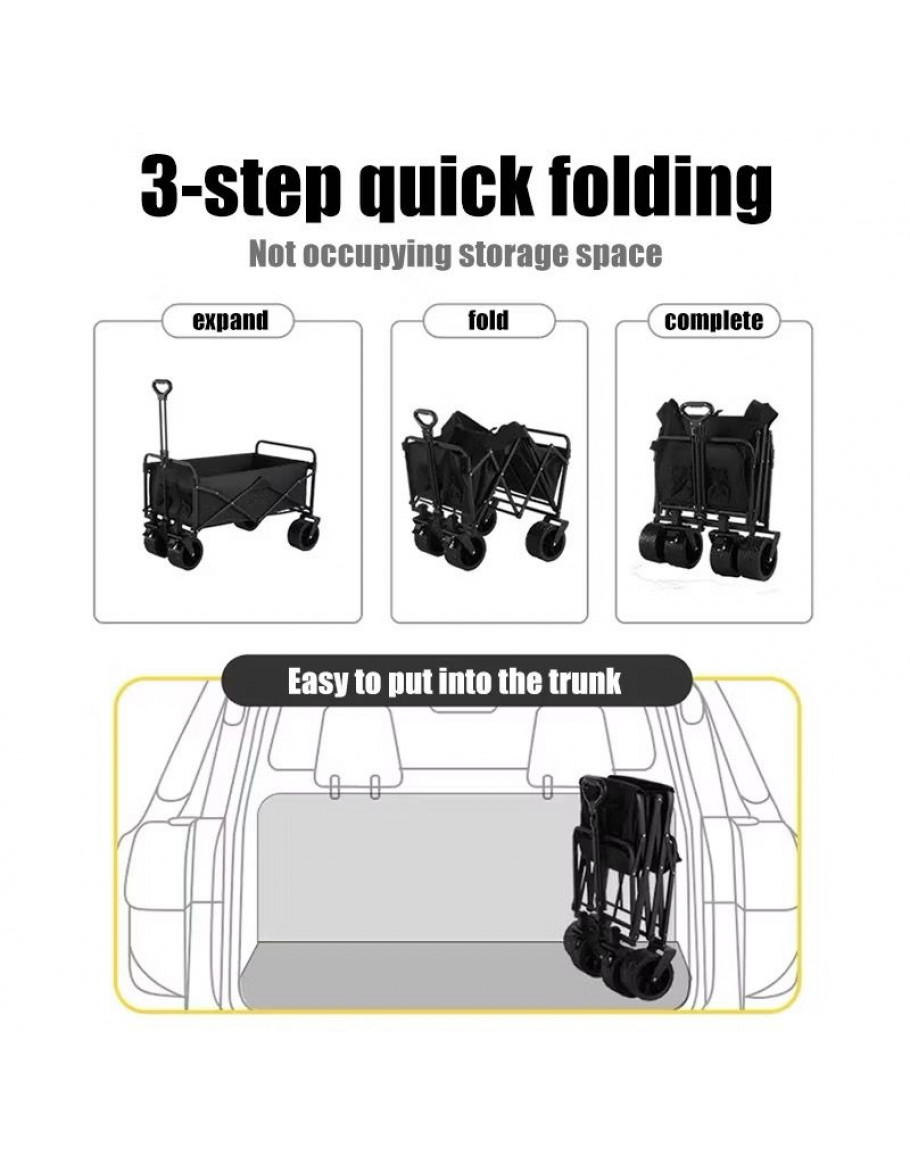 3-step quick folding
Not occupying storage space

expand

fold

complete

Easy to put into the trunk